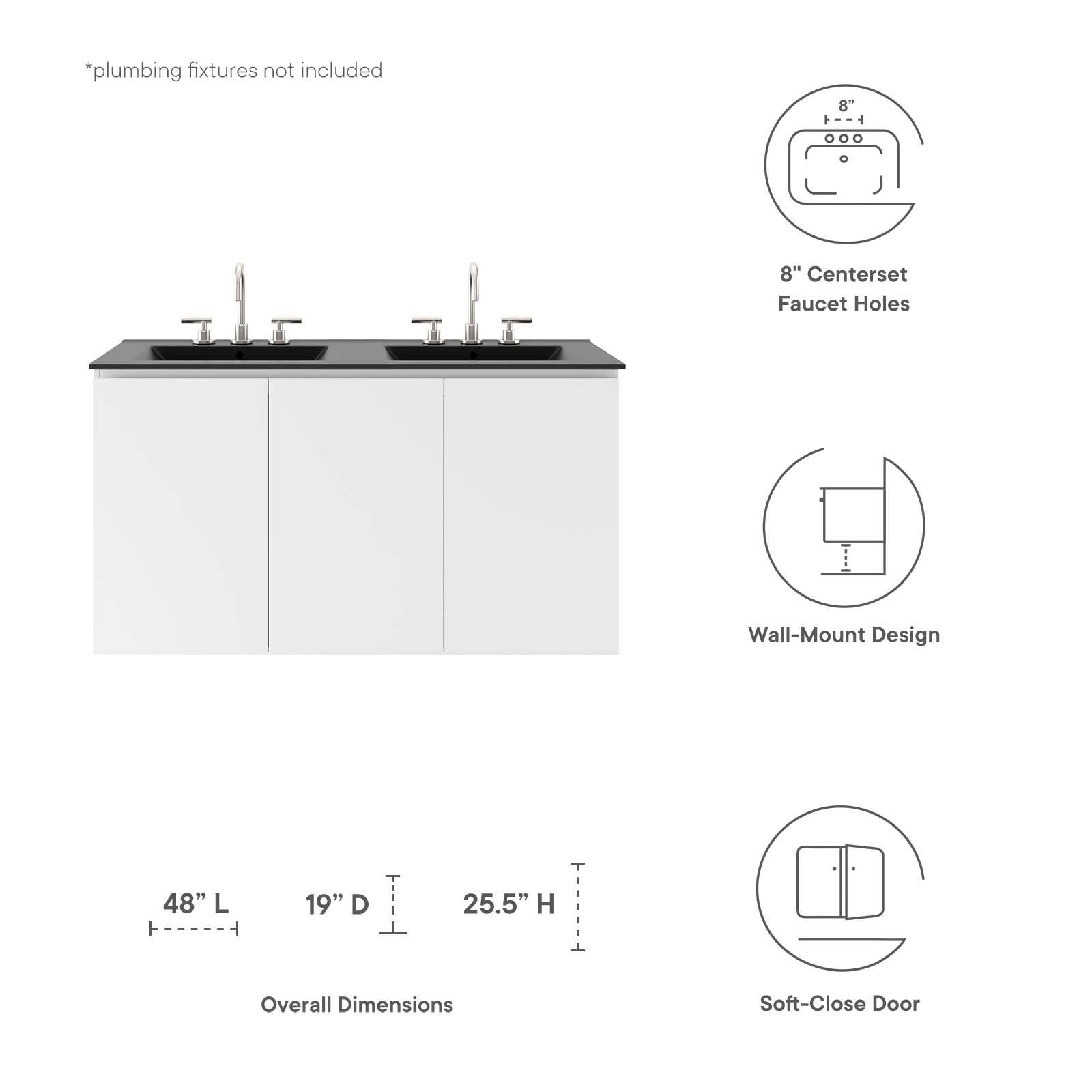 *plumbing fixtures not included

8”

8" Centerset Faucet Holes

Wall-Mount Design

48” L

19” D

25.5” H

Overall Dimensions

Soft-Close Door