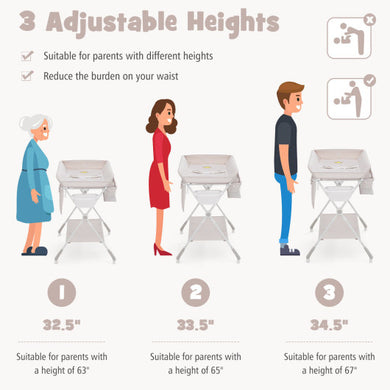 3 Adjustable Heights

Suitable for parents with different heights

Reduce the burden on your waist

1

32.5"

Suitable for parents with a height of 63"

2

33.5"

Suitable for parents with a height of 65"

3

34.5"

Suitable for parents with a height of 67"